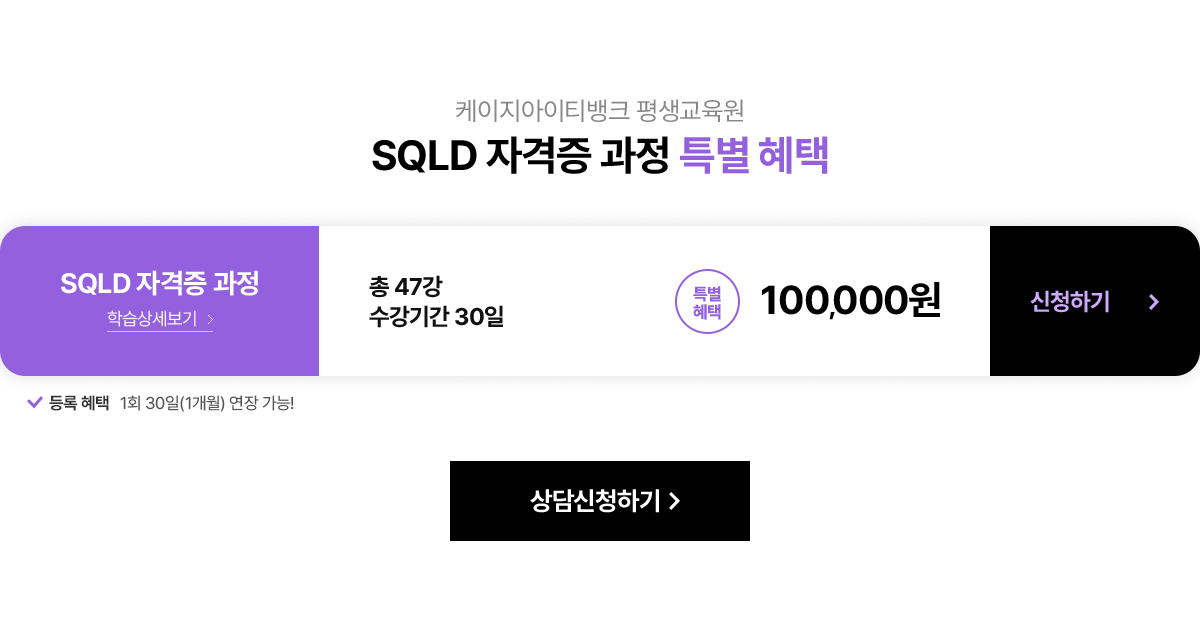 케이지아이티뱅크 평생교육원
SQLD 자격증 과정 특별 혜택

SQLD 자격증 과정
학습상세보기 >

총 47강
수강기간 30일

특별
혜택

100,000원

신청하기 >

등록 혜택 1회 30일(1개월) 연장 가능!

상담신청하기 >